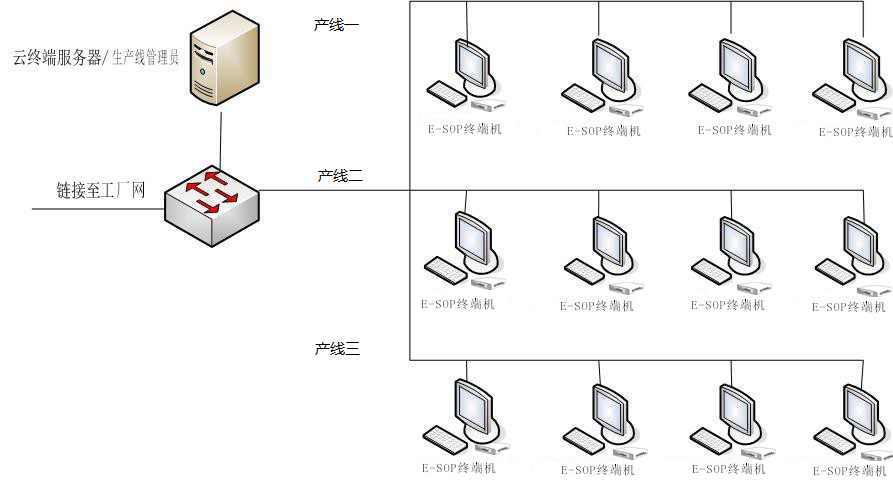 云终端服务器/生产线管理员

链接至工厂网

产线一

E-SOP终端机 E-SOP终端机 E-SOP终端机 E-SOP终端机

产线二

E-SOP终端机 E-SOP终端机 E-SOP终端机 E-SOP终端机

产线三

E-SOP终端机 E-SOP终端机 E-SOP终端机 E-SOP终端机